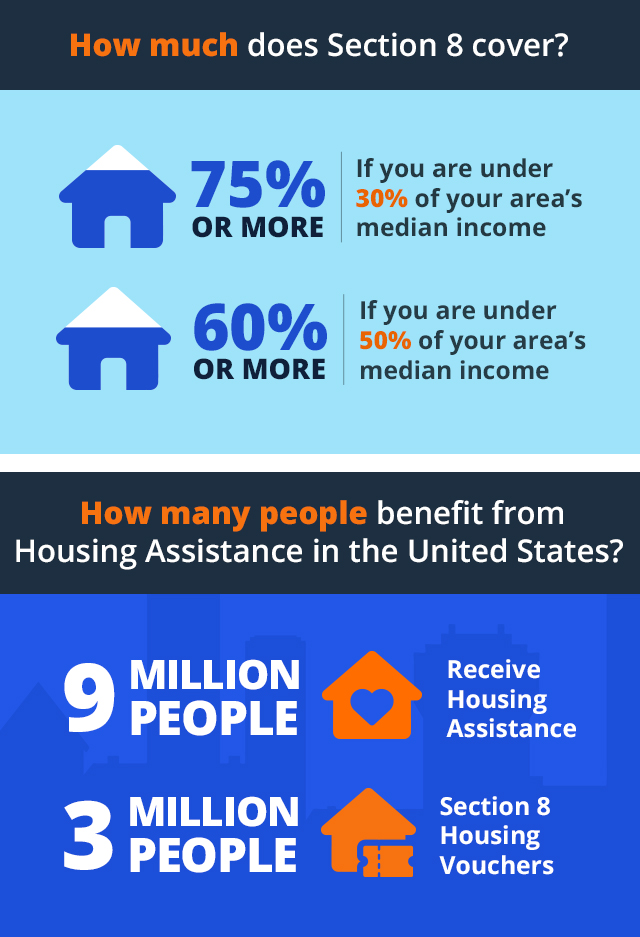 How much does Section 8 cover?

75% OR MORE
If you are under 30% of your area's median income

60% OR MORE
If you are under 50% of your area's median income

How many people benefit from Housing Assistance in the United States?

9 MILLION PEOPLE
Receive Housing Assistance

3 MILLION PEOPLE
Section 8 Housing Vouchers